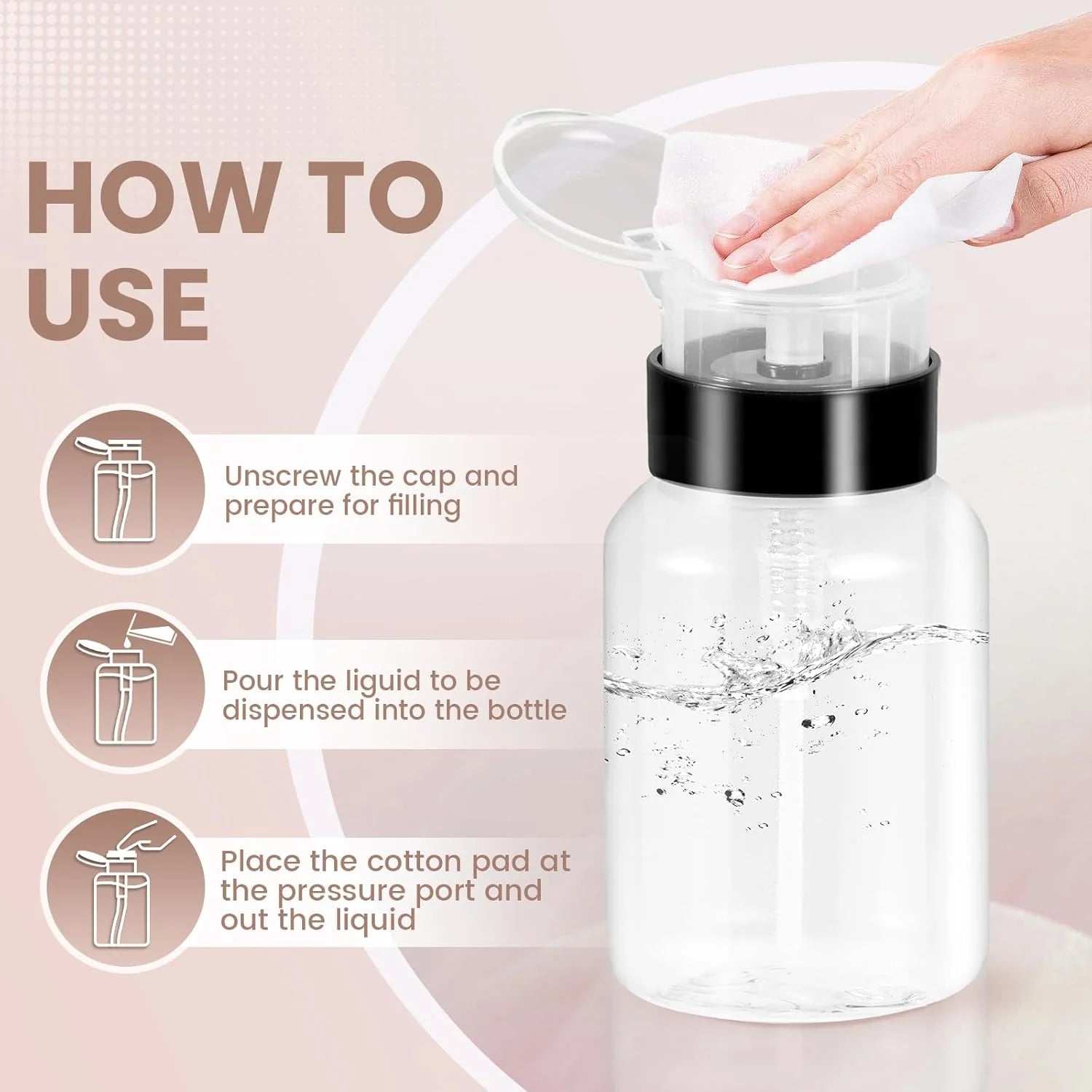 HOW TO USE

Unscrew the cap and prepare for filling

Pour the liguid to be dispensed into the bottle

Place the cotton pad at the pressure port and out the liquid